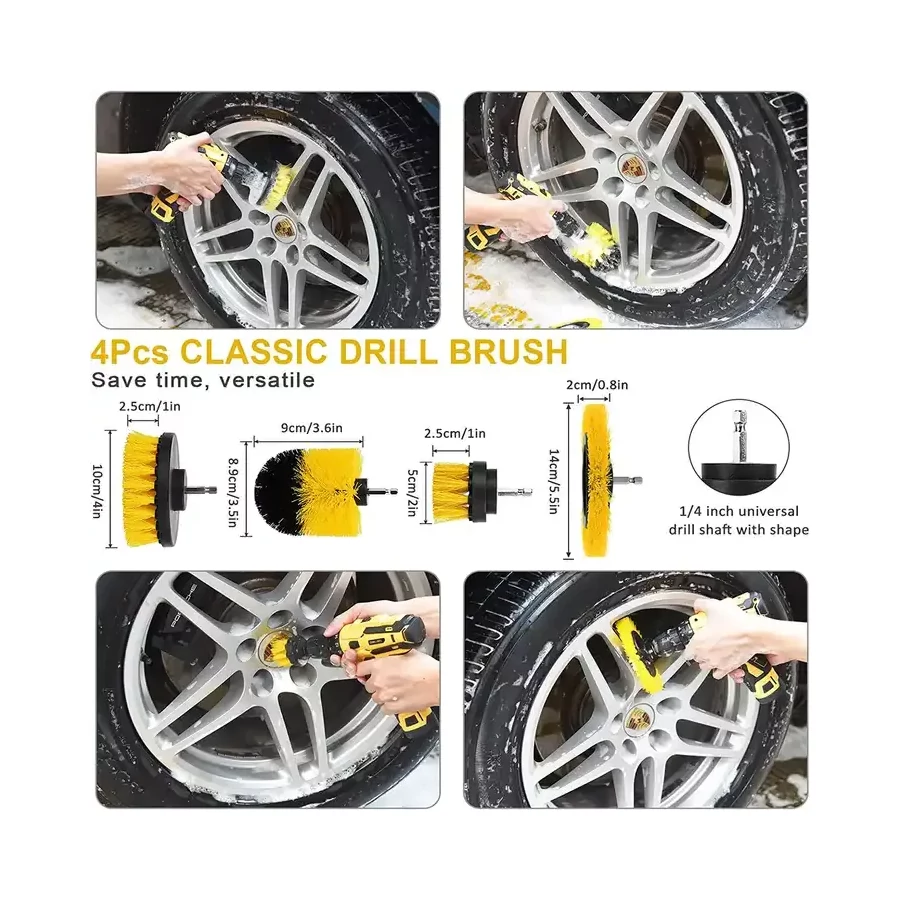 4Pcs CLASSIC DRILL BRUSH

Save time, versatile

2.5cm/1in

10cm/4in

9cm/3.6in

8.9cm/3.5in

2.5cm/1in

5cm/2in

2cm/0.8in

14cm/5.5in

1/4 inch universal drill shaft with shape